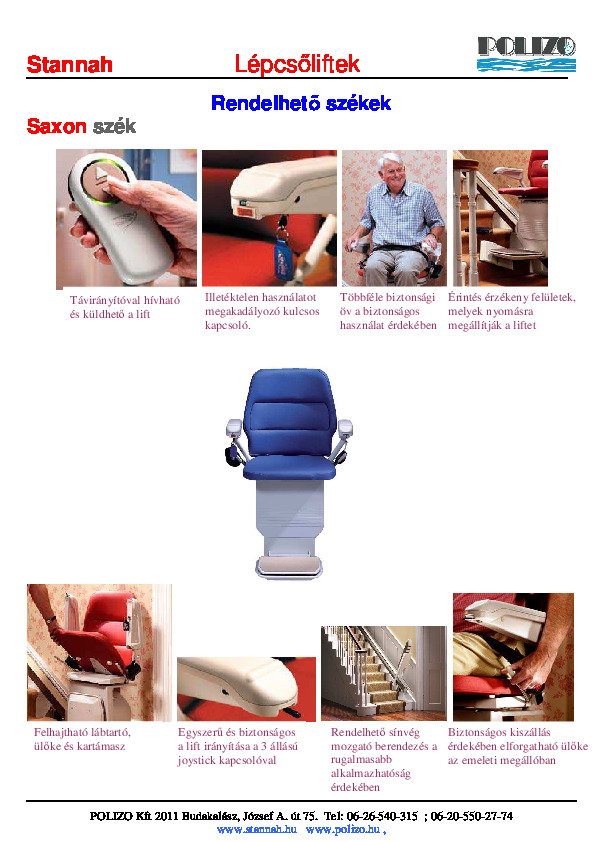 Stannah Lépcsőliftek

POLIZO

Rendelhető székek

Saxon szék

Távirányítóval hívható és küldhető a lift

Illetéktelen használatot megakadályozó kulcsos kapcsoló.

Többféle biztonsági öv a biztonságos használat érdekében

Érintés érzékeny felületek, melyek nyomásra megállítják a liftet

Felhajtható lábtartó, ülőke és kartámasz

Egyszerű és biztonságos a lift irányítása a 3 állású joystick kapcsolóval

Rendelhető sínvég mozgató berendezés a rugalmasabb alkalmazhatóság érdekében

Biztonságos kiszállás érdekében elforgatható ülőke az emeleti megállóban

POLIZO Kft 2011 Budakalász, József A. út 75. Tel: 06-26-540-315 ; 06-20-550-27-74
www.stannah.hu www.polizo.hu ,